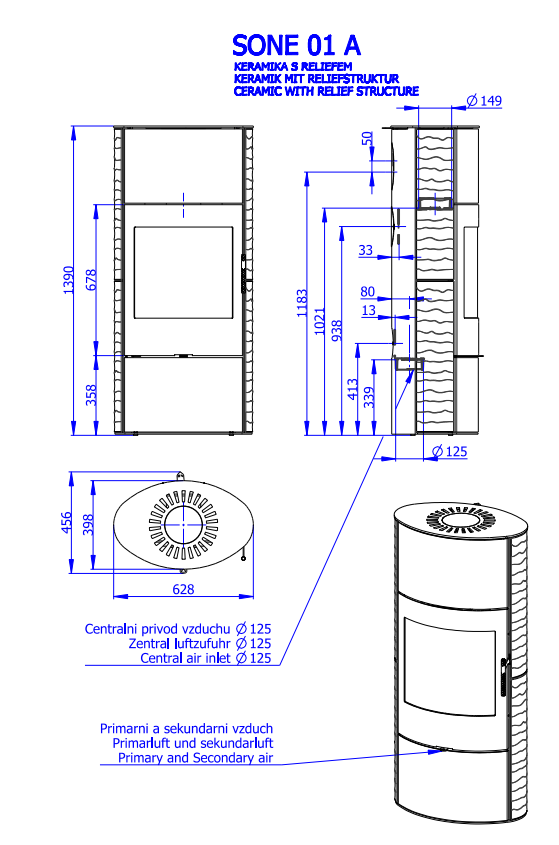 SONE 01 A
KERAMIKA S RELIEFEM
KERAMIK MIT RELIEFSTRUKTUR
CERAMIC WITH RELIEF STRUCTURE

1390
678
358

Ø 149
50
33
80
13
1183
1021
938
413
339
Ø 125

456
398
628

Centralni privod vzduchu Ø 125
Zentral luftzufuhr Ø 125
Central air inlet Ø 125

Primarni a sekundarni vzduch
Primarluft und sekundarluft
Primary and Secondary air