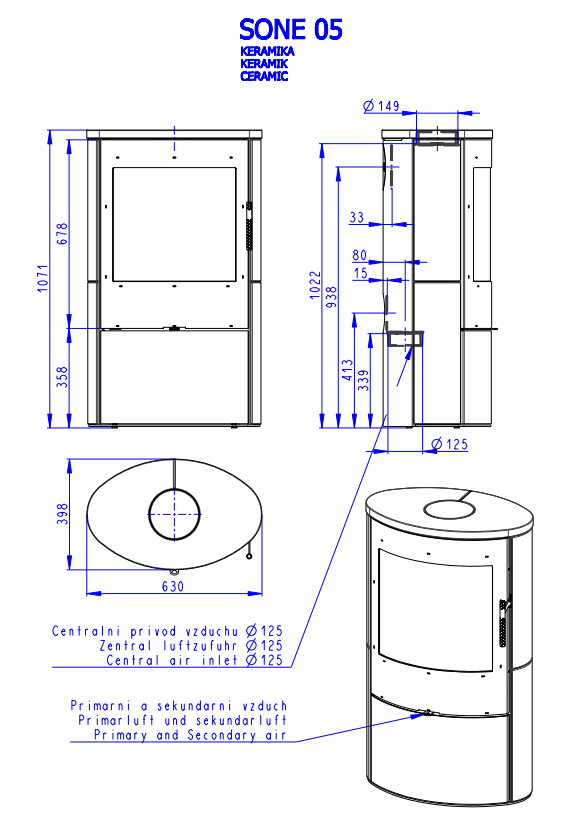 SONE 05
KERAMIKA
KERAMIK
CERAMIC

1071
678
358

Ø 149
33
80
15
1022
938
413
339
Ø 125

398
630

Centralni privod vzduchu Ø 125
Zentral luftzufuhr Ø 125
Central air inlet Ø 125

Primarni a sekundarni vzduch
Primarluft und sekundarluft
Primary and Secondary air