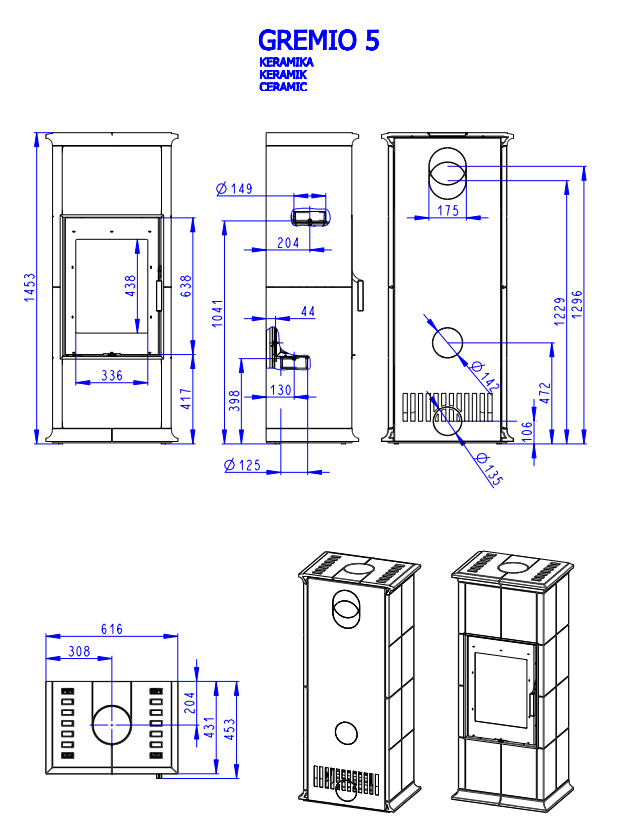 GREMIO 5
KERAMIKA
KERAMIK
CERAMIC

1453
438
638
336
417

Ø 149
204
1041
44
398
130
Ø 125

175
1229
1296
Ø 142
472
106
Ø 135

616
308
204
431
453