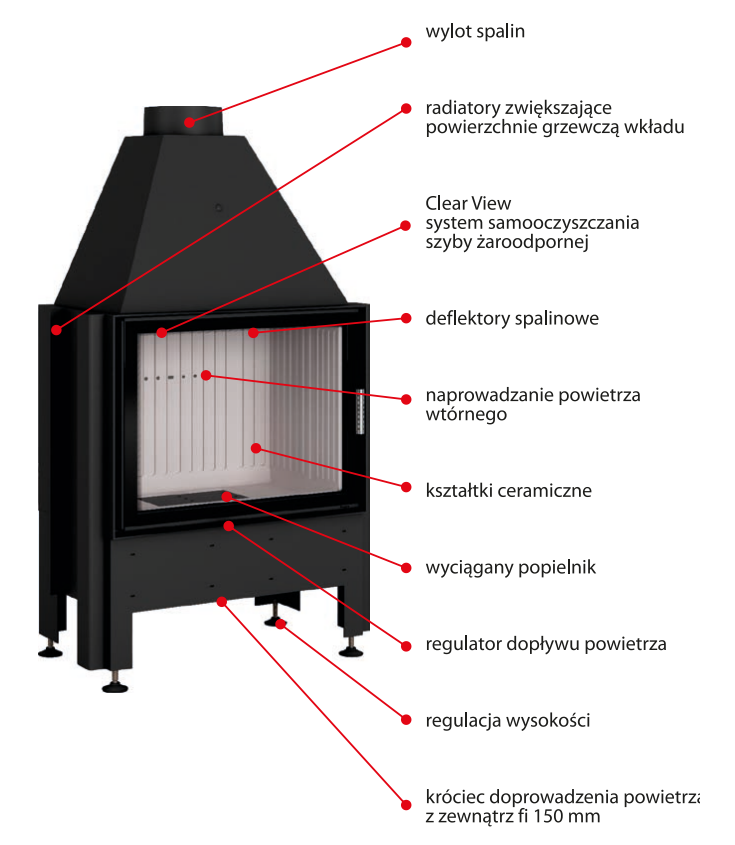 wylot spalin

radiatory zwiększające powierzchnie grzewczą wkładu

Clear View
system samooczyszczania szyby żaroodpornej

deflektory spalinowe

naprowadzanie powietrza wtórnego

kształtki ceramiczne

wyciągany popielnik

regulator dopływu powietrza

regulacja wysokości

króciec doprowadzenia powietrza z zewnątrz fi 150 mm